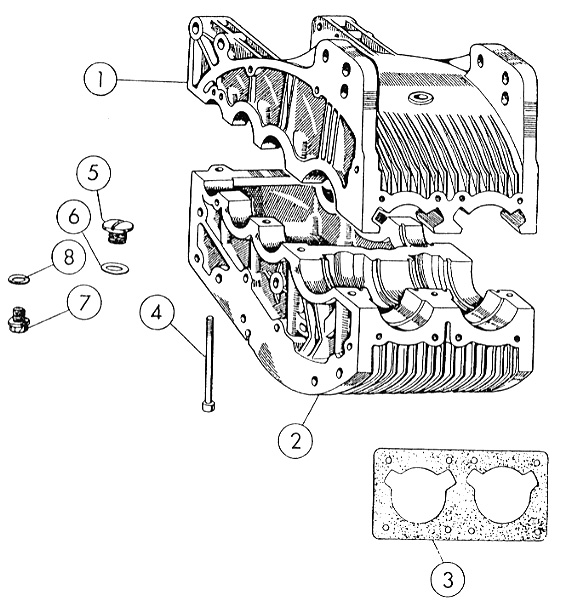 1
5
6
8
7
4
2
3